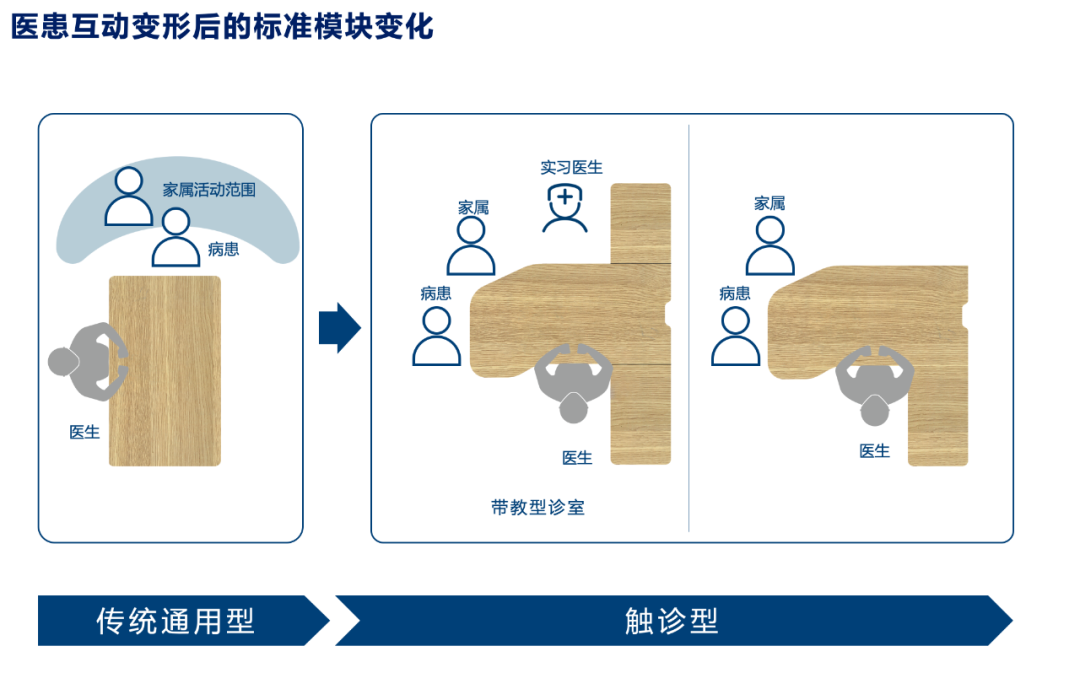 医患互动变形后的标准模块变化

家属活动范围

病患

医生

实习医生

家属

病患

医生

带教型诊室

家属

病患

医生

传统通用型

触诊型